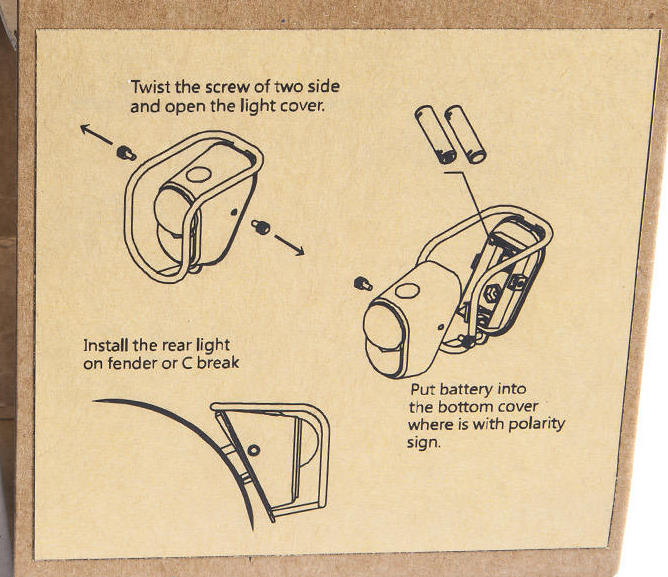 Twist the screw of two side and open the light cover.

Install the rear light on fender or C break

Put battery into the bottom cover where is with polarity sign.